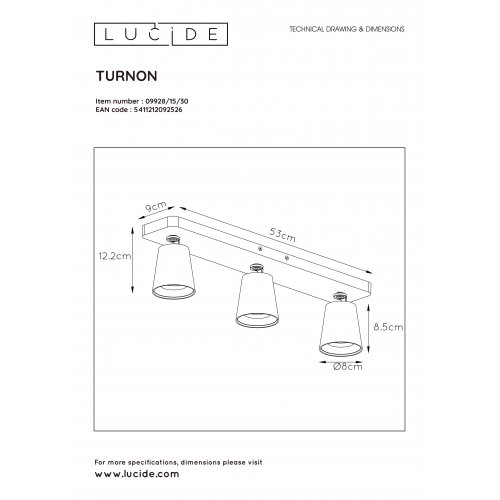 LUCIDE

TECHNICAL DRAWING & DIMENSIONS

TURNON

Item number : 09928/15/30
EAN code : 5411212092526

9cm
53cm
12.2cm
8.5cm
Ø8cm

For more specifications, dimensions please visit
www.lucide.com