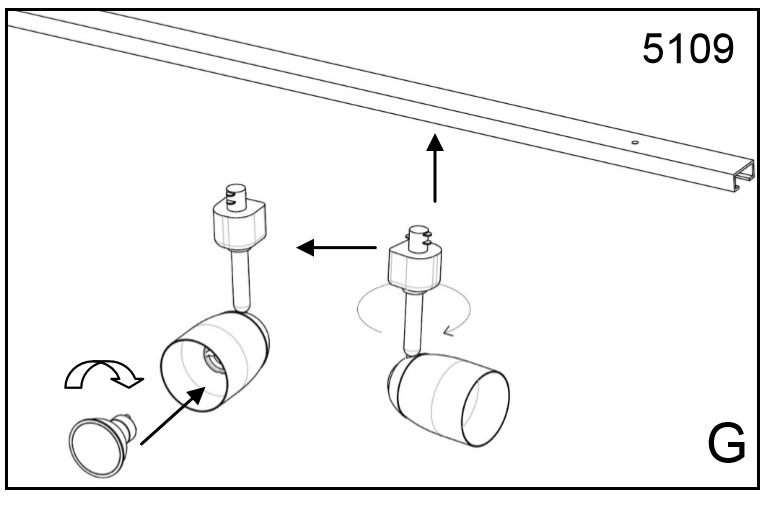 5109

G