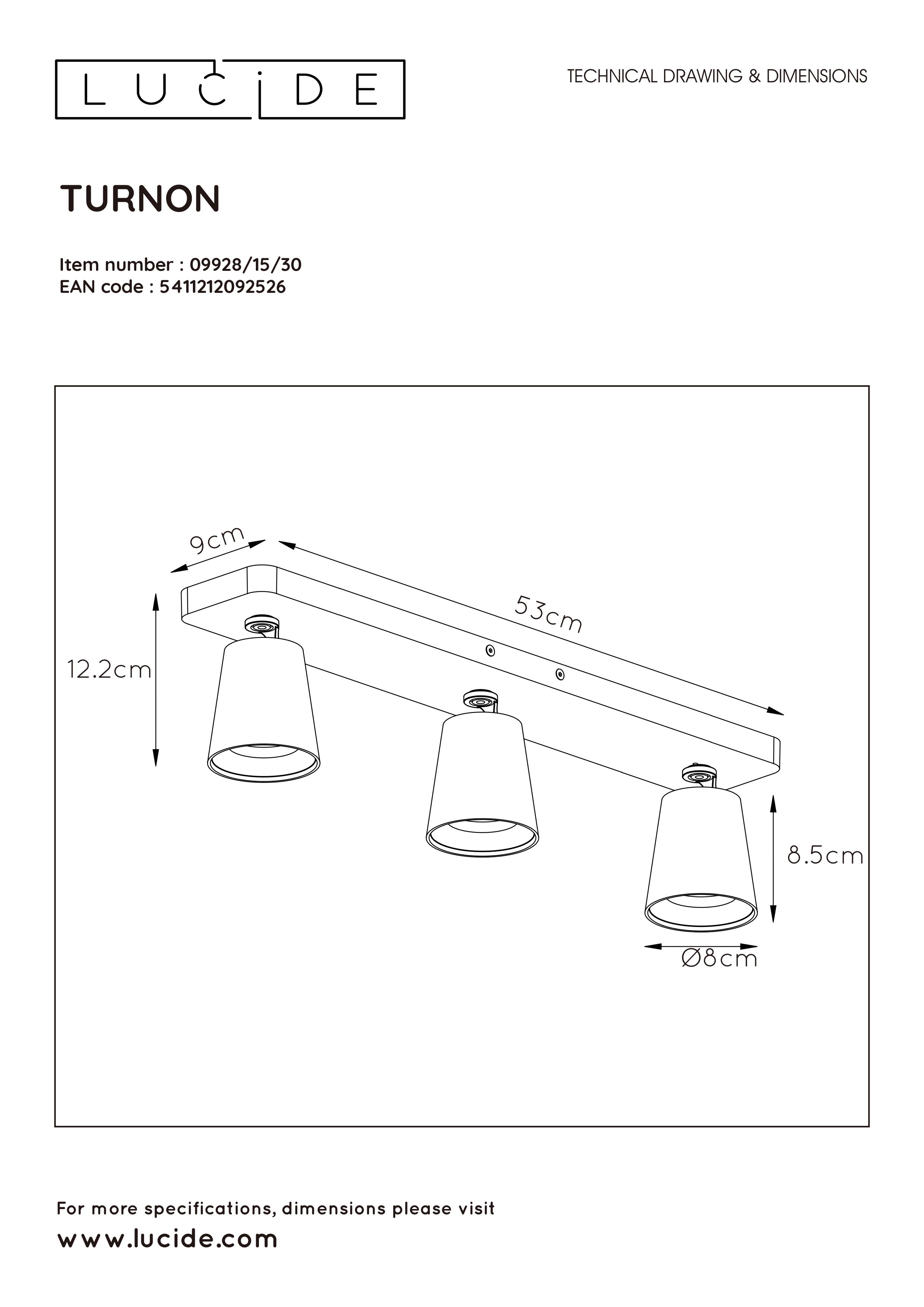 LUCIDE

TECHNICAL DRAWING & DIMENSIONS

TURNON

Item number : 09928/15/30
EAN code : 5411212092526

9cm

53cm

12.2cm

8.5cm

Ø8cm

For more specifications, dimensions please visit
www.lucide.com