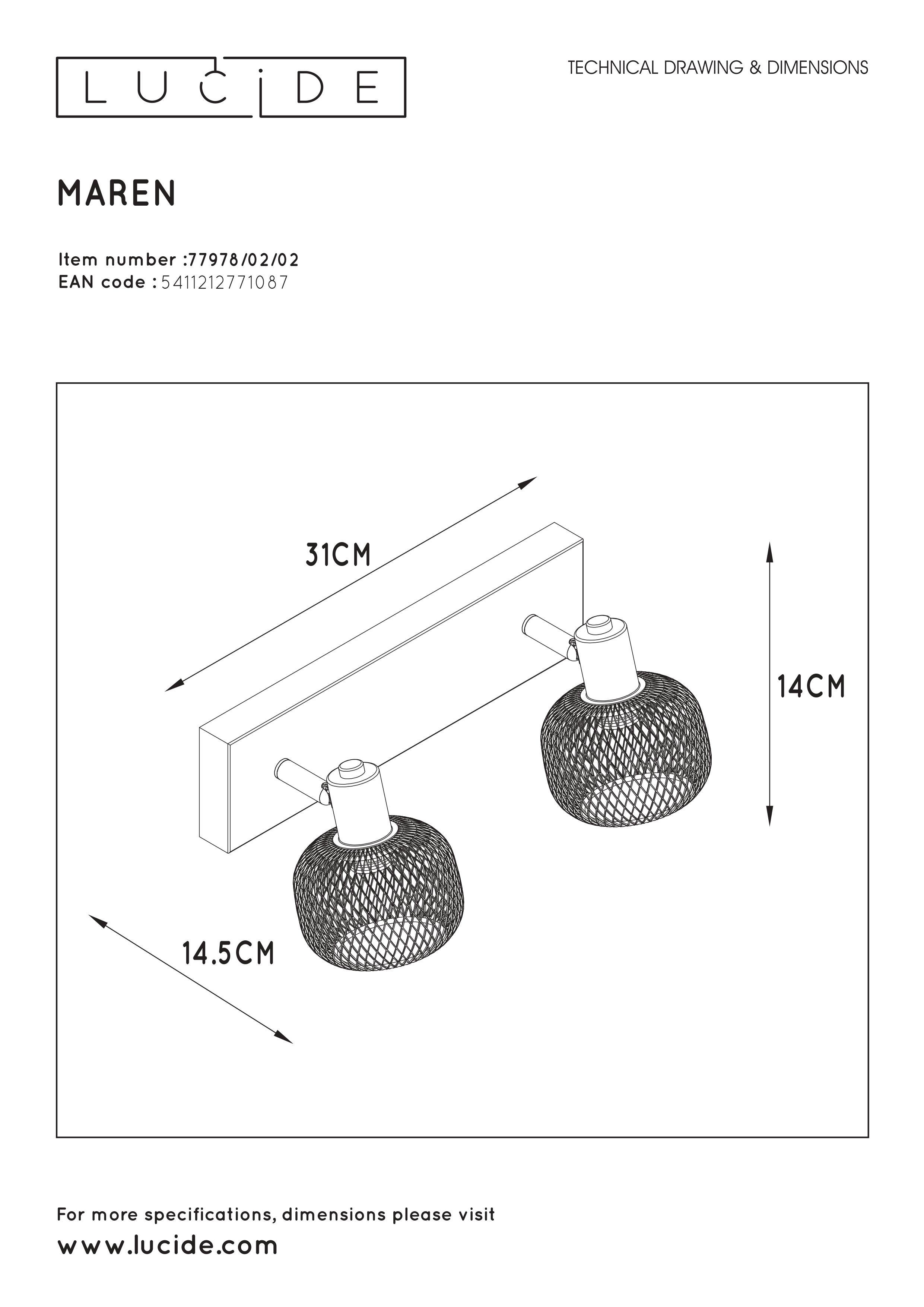 LUCiDE

TECHNICAL DRAWING & DIMENSIONS

MAREN

Item number :77978/02/02
EAN code : 5411212771087

31CM

14CM

14.5CM

For more specifications, dimensions please visit
www.lucide.com