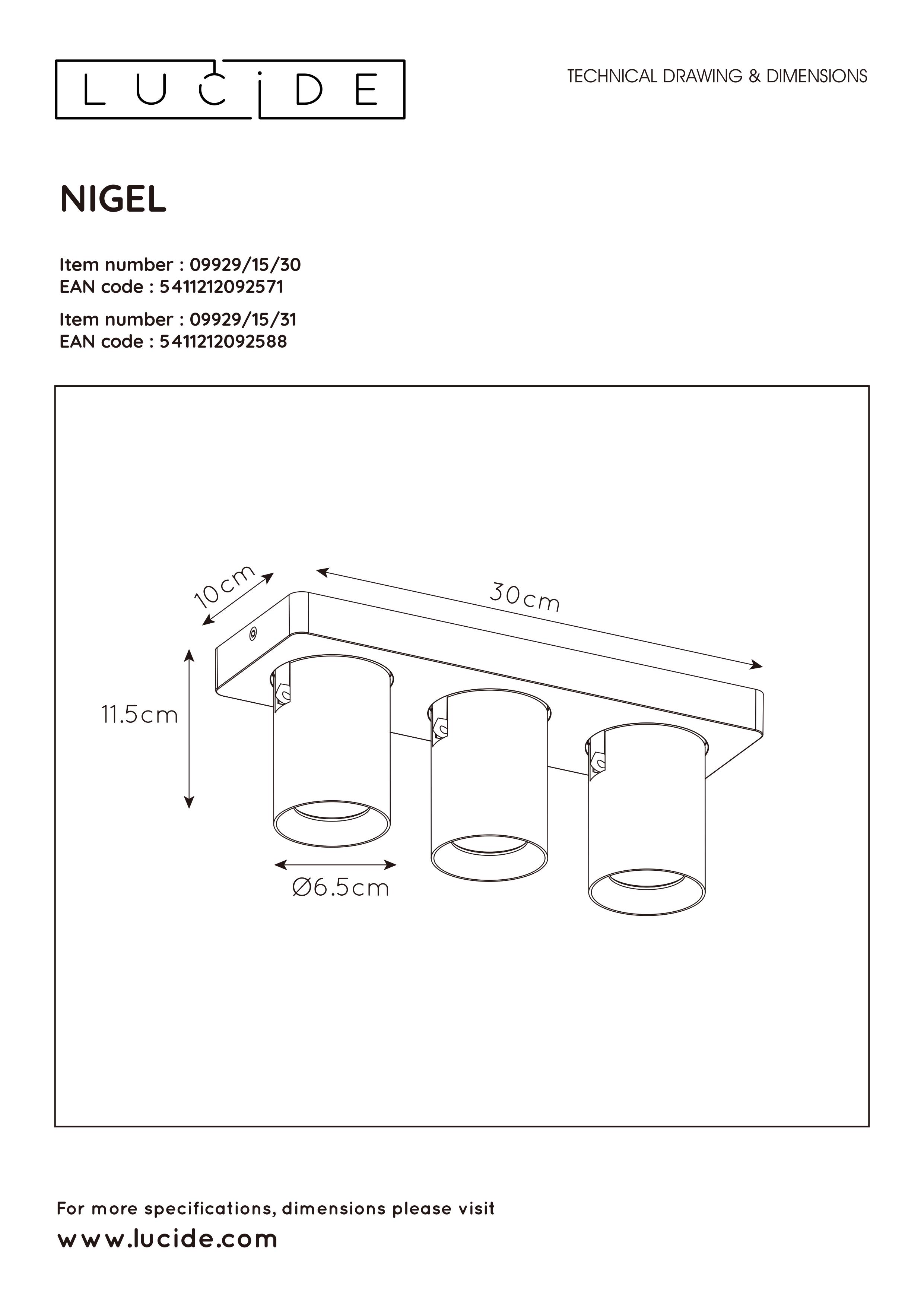 LUCiDE

TECHNICAL DRAWING & DIMENSIONS

NIGEL

Item number : 09929/15/30
EAN code : 5411212092571

Item number : 09929/15/31
EAN code : 5411212092588

10cm

30cm

11.5cm

Ø6.5cm

For more specifications, dimensions please visit
www.lucide.com