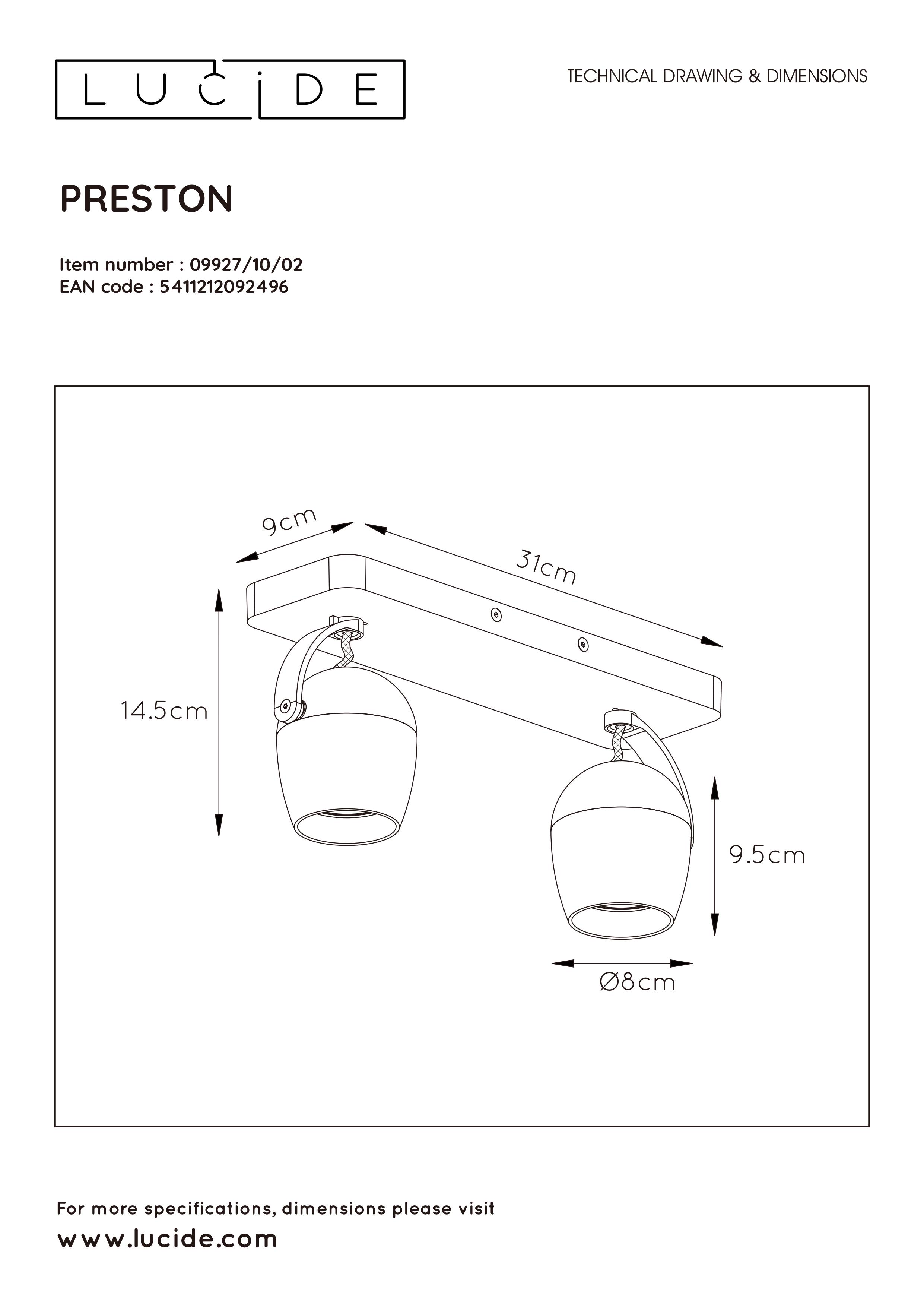 LUCiDE

TECHNICAL DRAWING & DIMENSIONS

PRESTON

Item number : 09927/10/02
EAN code : 5411212092496

9cm
31cm
14.5cm
9.5cm
Ø8cm

For more specifications, dimensions please visit
www.lucide.com