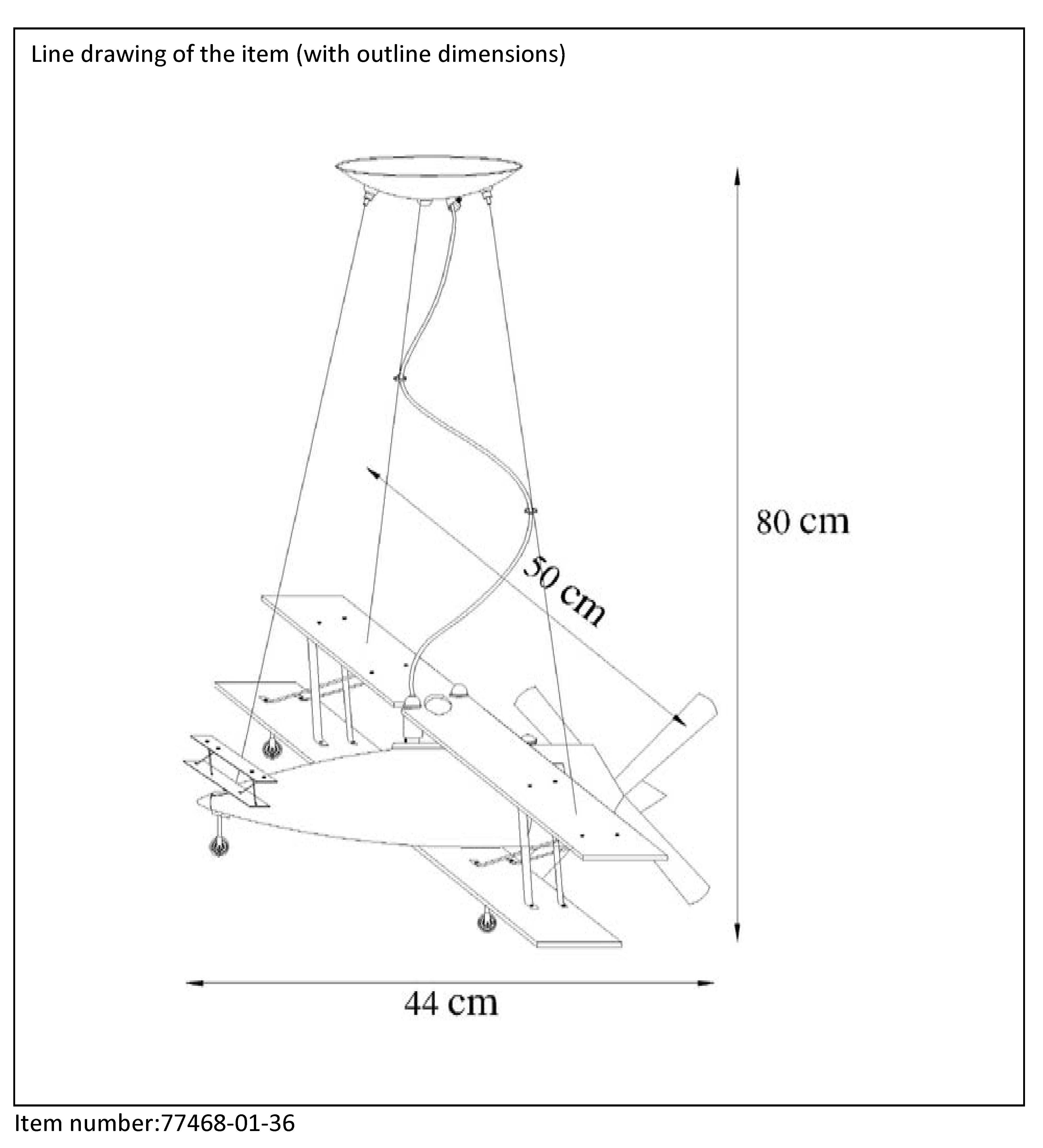 Line drawing of the item (with outline dimensions)

80 cm

50 cm

44 cm

Item number:77468-01-36